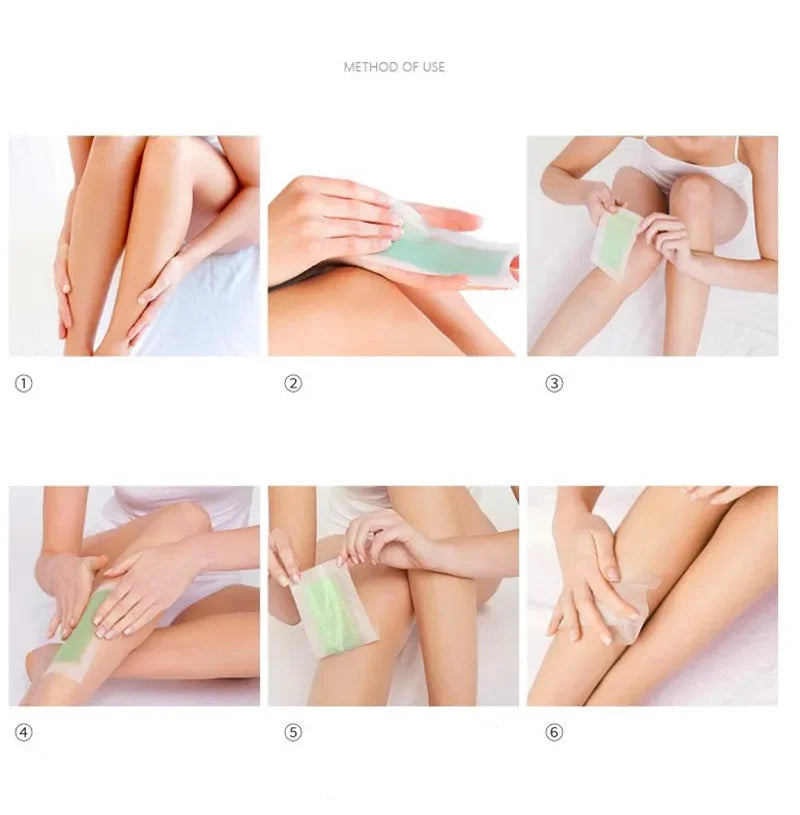 METHOD OF USE

①

②

③

④

⑤

⑥